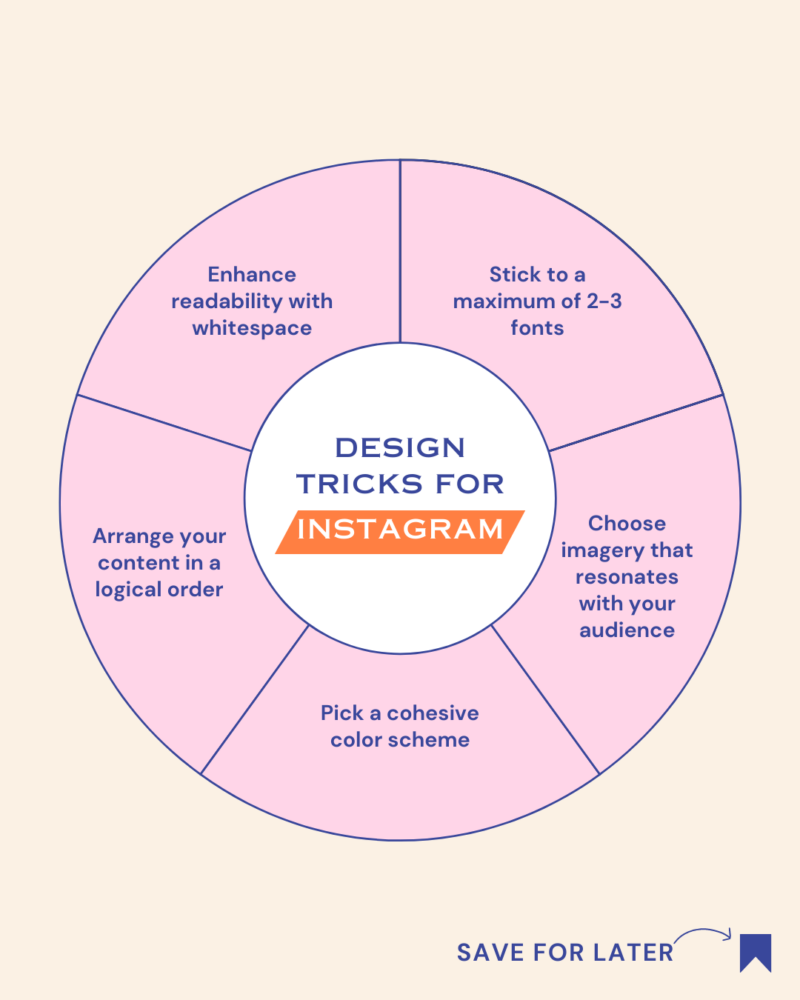 DESIGN TRICKS FOR INSTAGRAM

Stick to a maximum of 2-3 fonts

Choose imagery that resonates with your audience

Pick a cohesive color scheme

Arrange your content in a logical order

Enhance readability with whitespace

SAVE FOR LATER